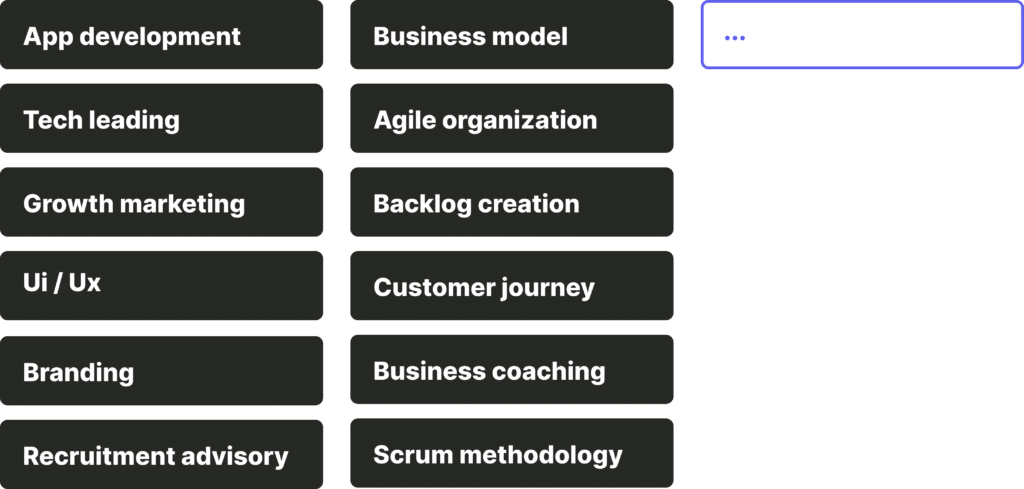 App development

Tech leading

Growth marketing

Ui / Ux

Branding

Recruitment advisory

Business model

Agile organization

Backlog creation

Customer journey

Business coaching

Scrum methodology

...