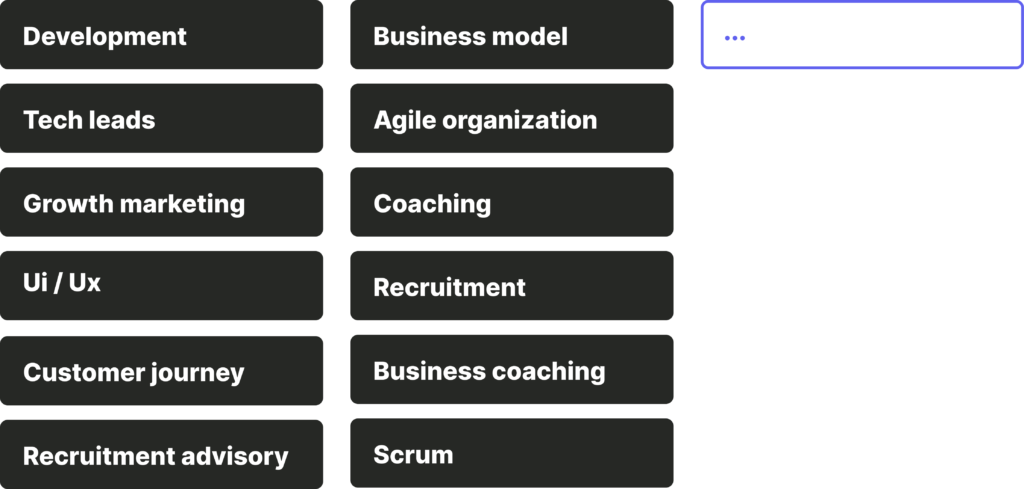 Development

Tech leads

Growth marketing

Ui / Ux

Customer journey

Recruitment advisory

Business model

Agile organization

Coaching

Recruitment

Business coaching

Scrum

...